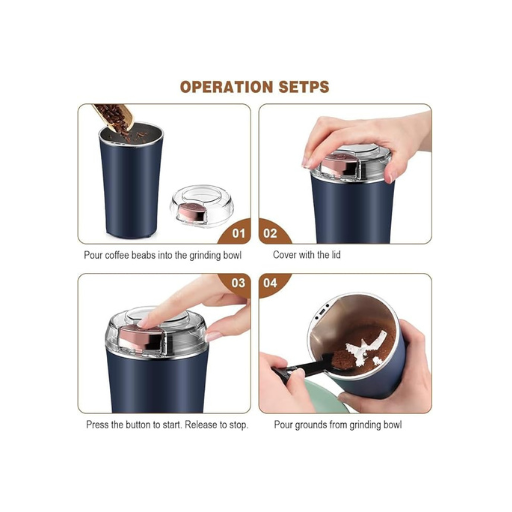 OPERATION SETPS

01

Pour coffee beabs into the grinding bowl

02

Cover with the lid

03

Press the button to start. Release to stop.

04

Pour grounds from grinding bowl