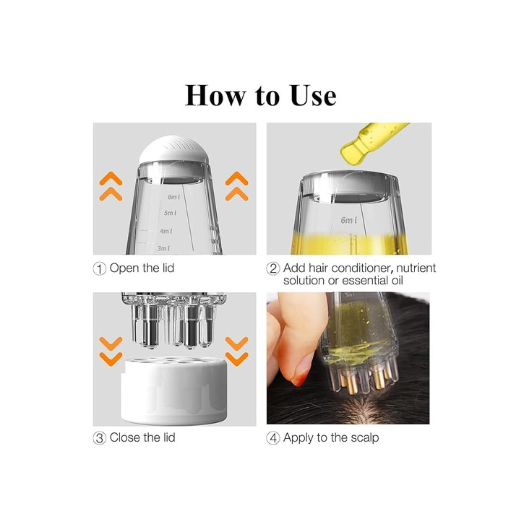 How to Use

6ml
5ml
4ml
3ml

① Open the lid

6ml

② Add hair conditioner, nutrient solution or essential oil

③ Close the lid

5ml

④ Apply to the scalp